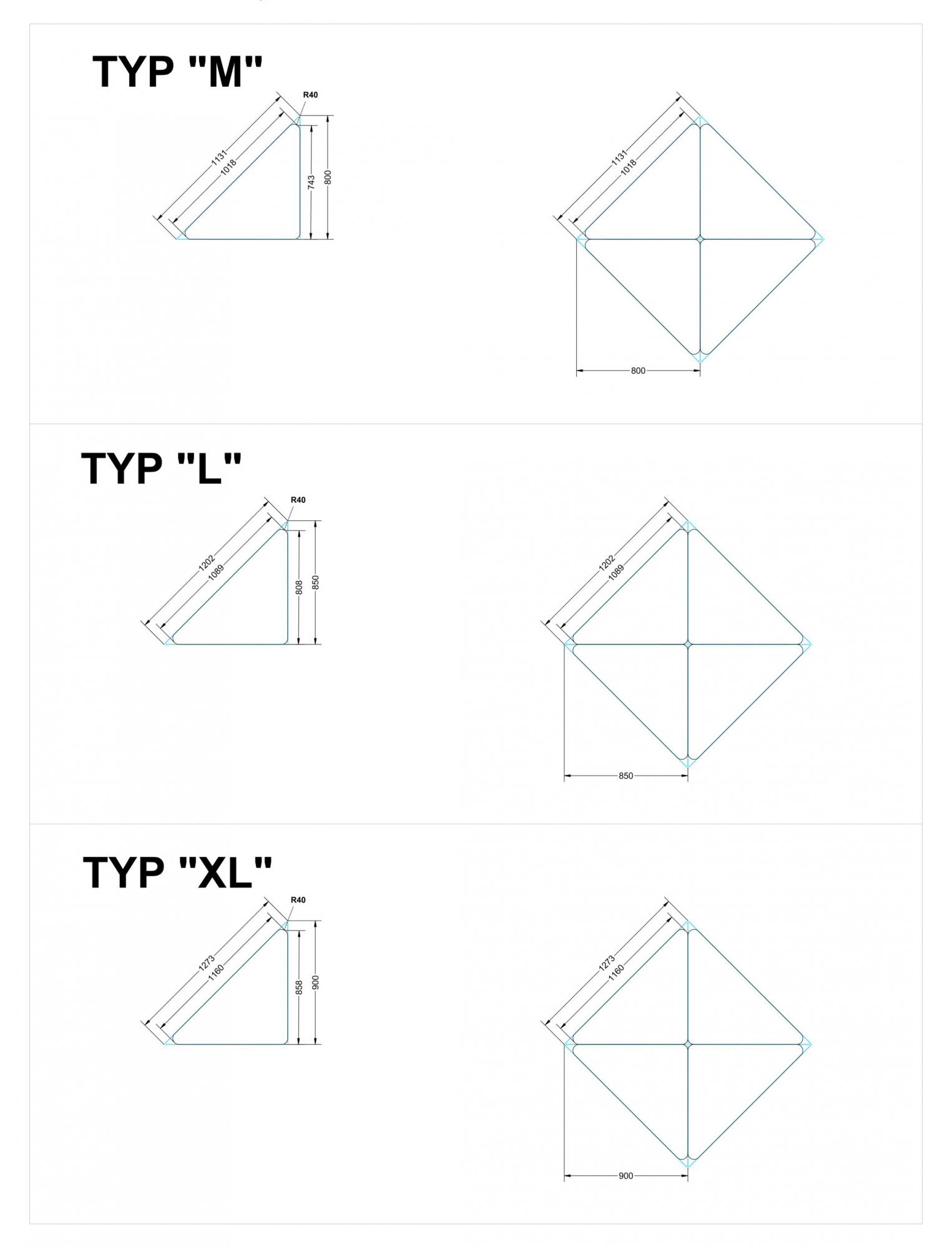 TYP "M"

R40

1131
1018
743
800

1131
1018
800

TYP "L"

R40

1202
1089
808
850

1202
1089
850

TYP "XL"

R40

1273
1160
858
900

1273
1160
900