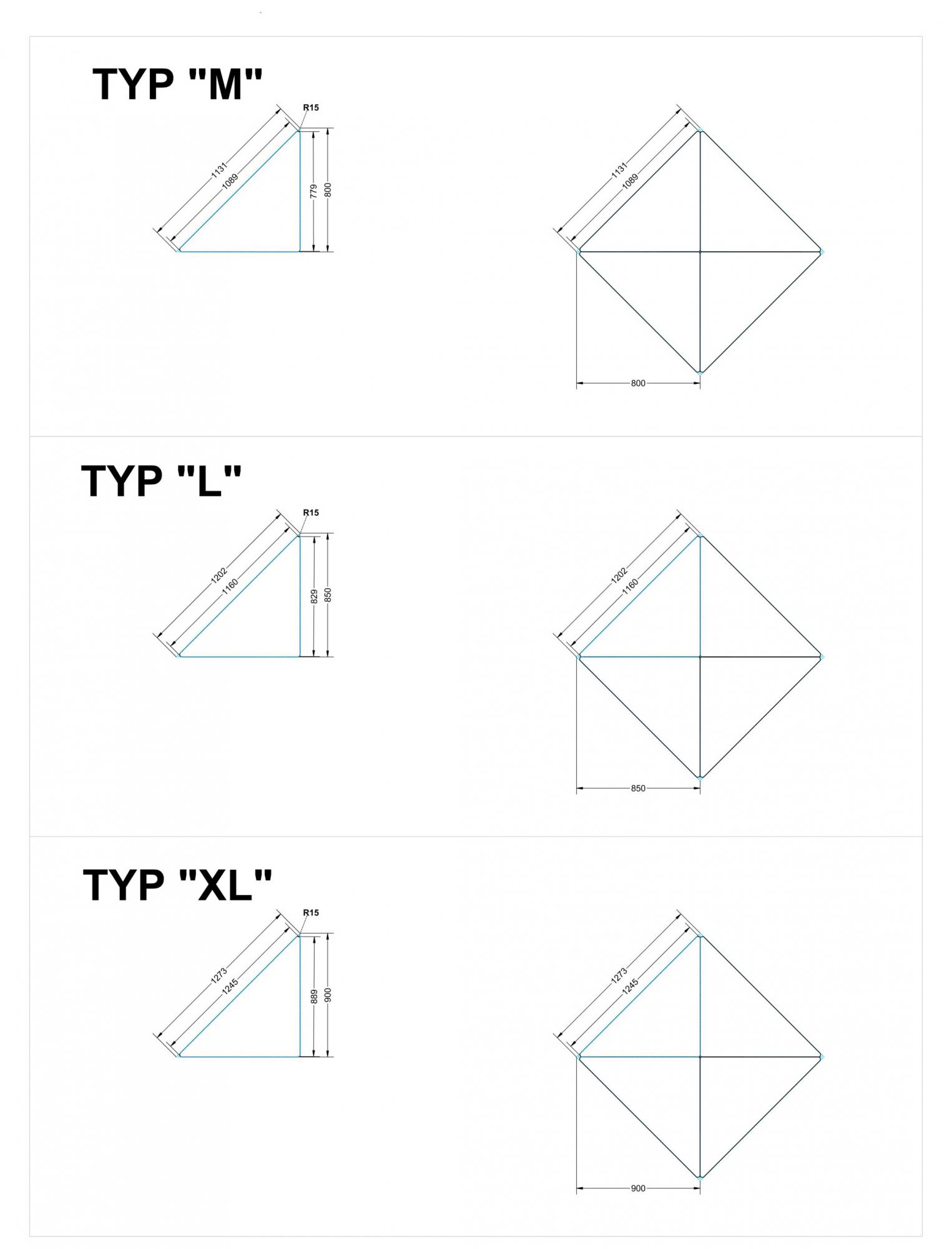 TYP "M"

R15

1131
1089
779
800

1131
1089

800

TYP "L"

R15

1202
1160
829
850

1202
1160

850

TYP "XL"

R15

1273
1245
889
900

1273
1245

900