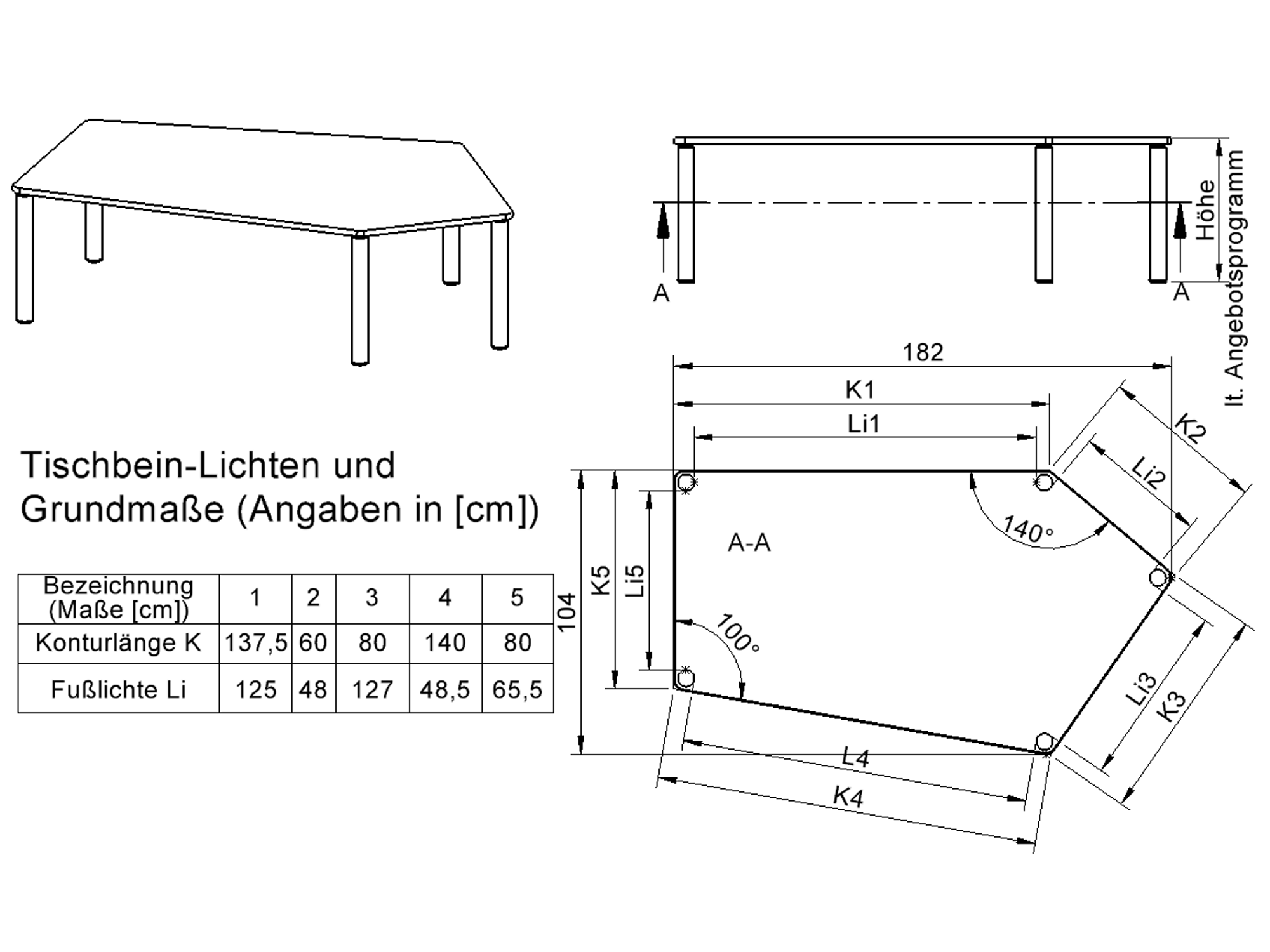 A
A
Höhe
lt. Angebotsprogramm

182
K1
Li1
K2
Li2
140°
A-A
104
K5
Li5
100°
Li3
K3
L4
K4

Tischbein-Lichten und Grundmaße (Angaben in [cm])

| Bezeichnung (Maße [cm]) | 1 | 2 | 3 | 4 | 5 |
|---|---|---|---|---|---|
| Konturlänge K | 137,5 | 60 | 80 | 140 | 80 |
| Fußlichte Li | 125 | 48 | 127 | 48,5 | 65,5 |